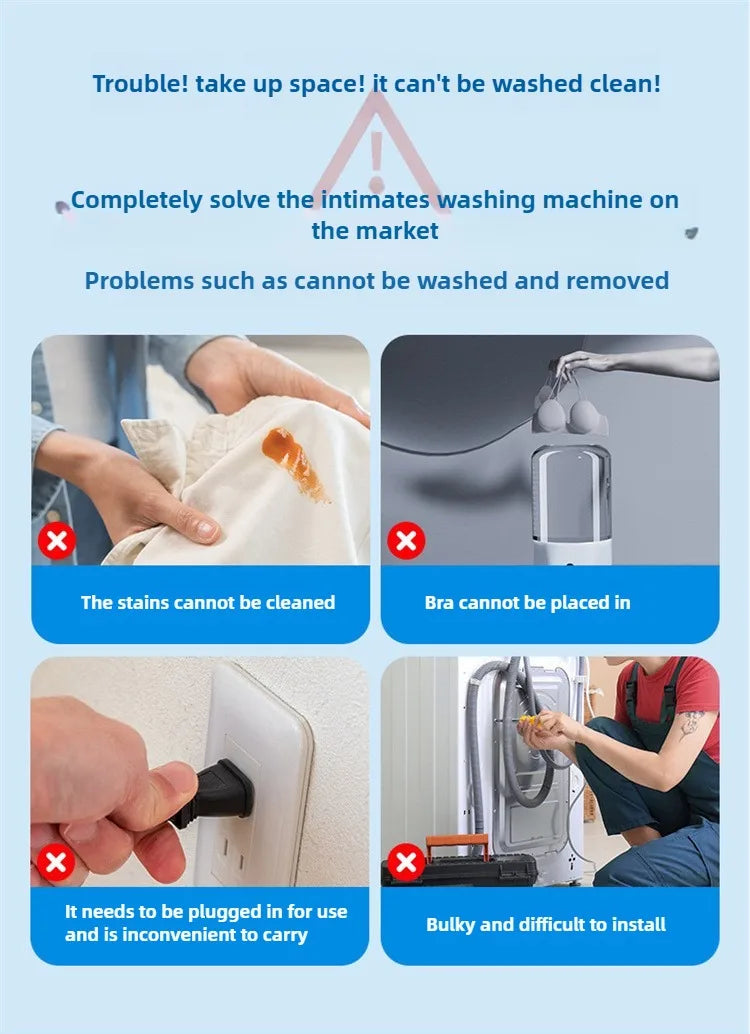 Trouble! take up space! it can't be washed clean!

Completely solve the intimates washing machine on the market

Problems such as cannot be washed and removed

The stains cannot be cleaned

Bra cannot be placed in

It needs to be plugged in for use and is inconvenient to carry

Bulky and difficult to install